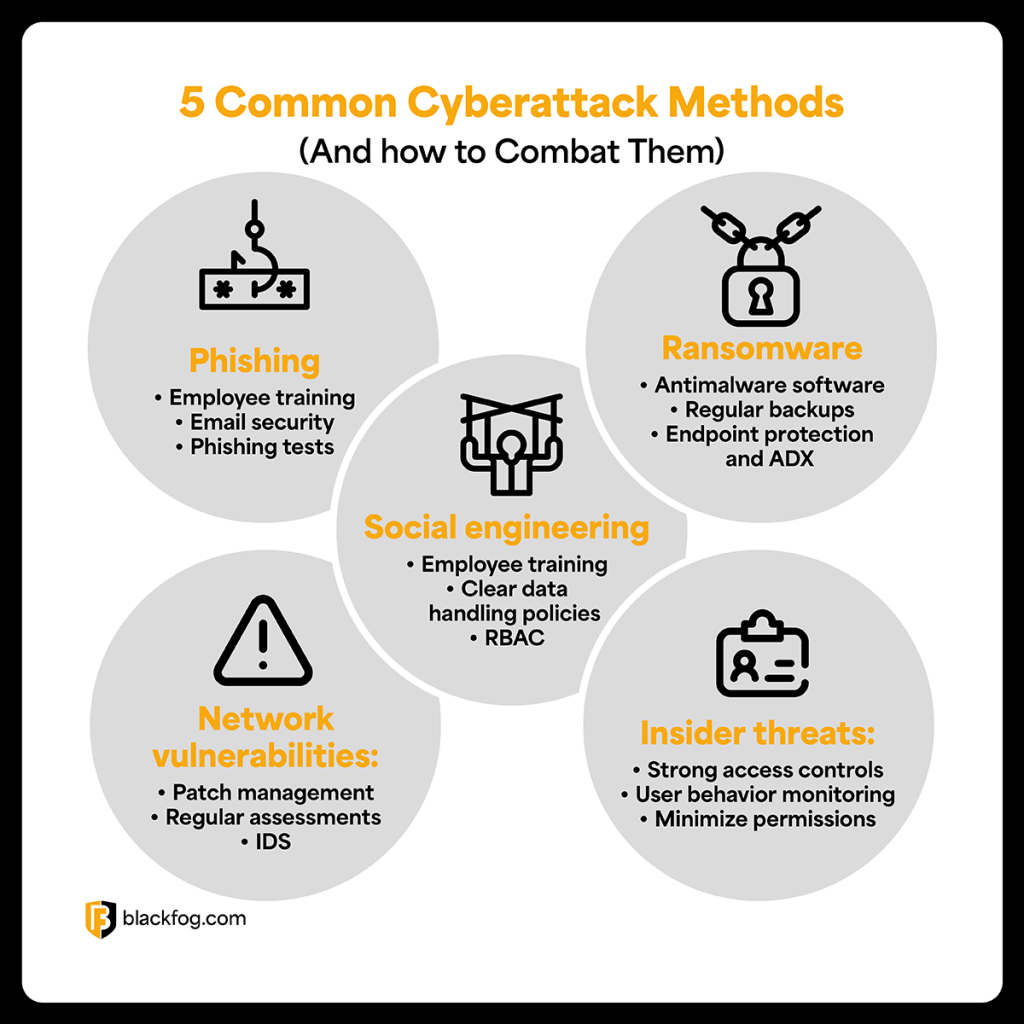 5 Common Cyberattack Methods
(And how to Combat Them)

Phishing
• Employee training
• Email security
• Phishing tests

Ransomware
• Antimalware software
• Regular backups
• Endpoint protection and ADX

Social engineering
• Employee training
• Clear data handling policies
• RBAC

Network vulnerabilities:
• Patch management
• Regular assessments
• IDS

Insider threats:
• Strong access controls
• User behavior monitoring
• Minimize permissions

blackfog.com