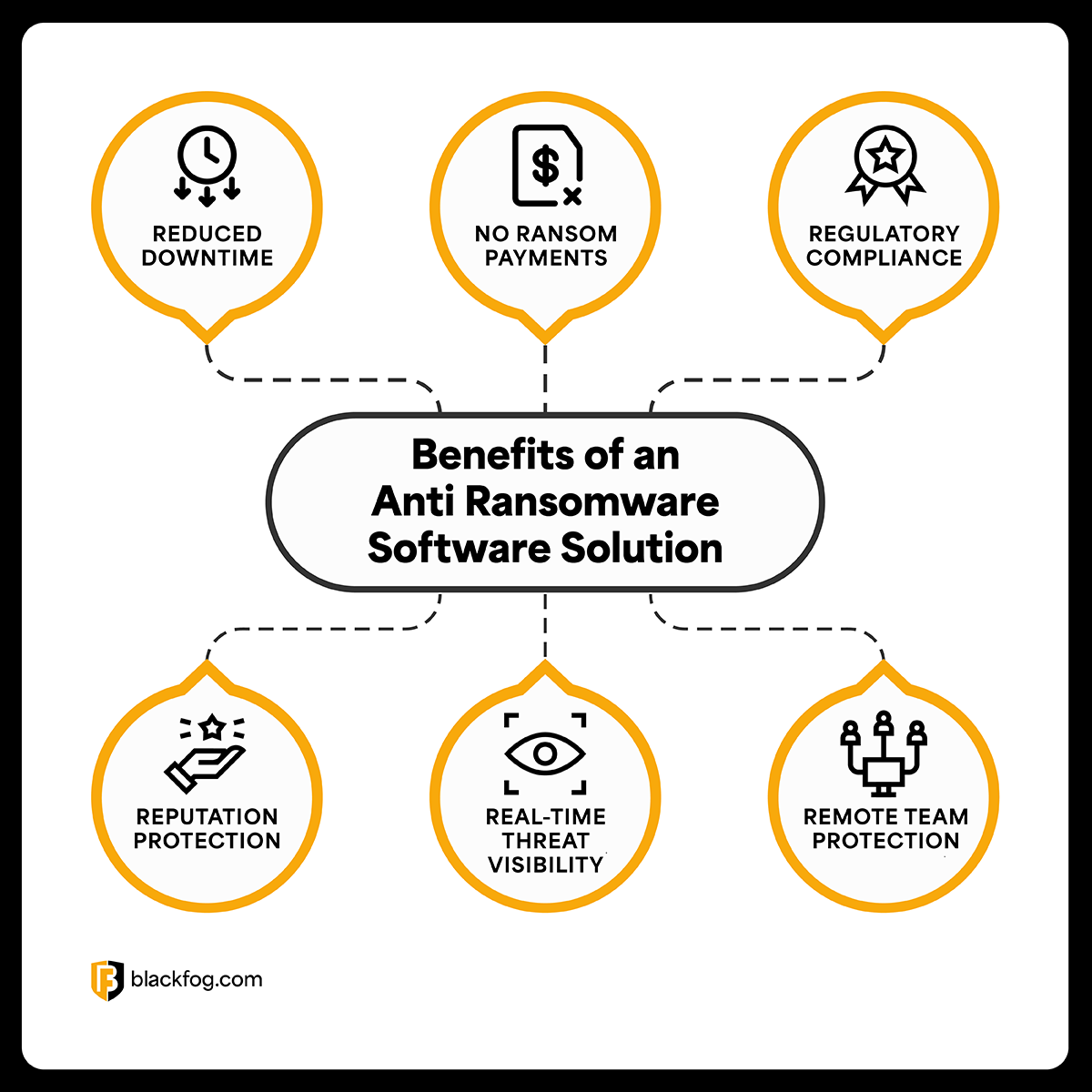 REDUCED DOWNTIME

NO RANSOM PAYMENTS

REGULATORY COMPLIANCE

Benefits of an Anti Ransomware Software Solution

REPUTATION PROTECTION

REAL-TIME THREAT VISIBILITY

REMOTE TEAM PROTECTION

blackfog.com