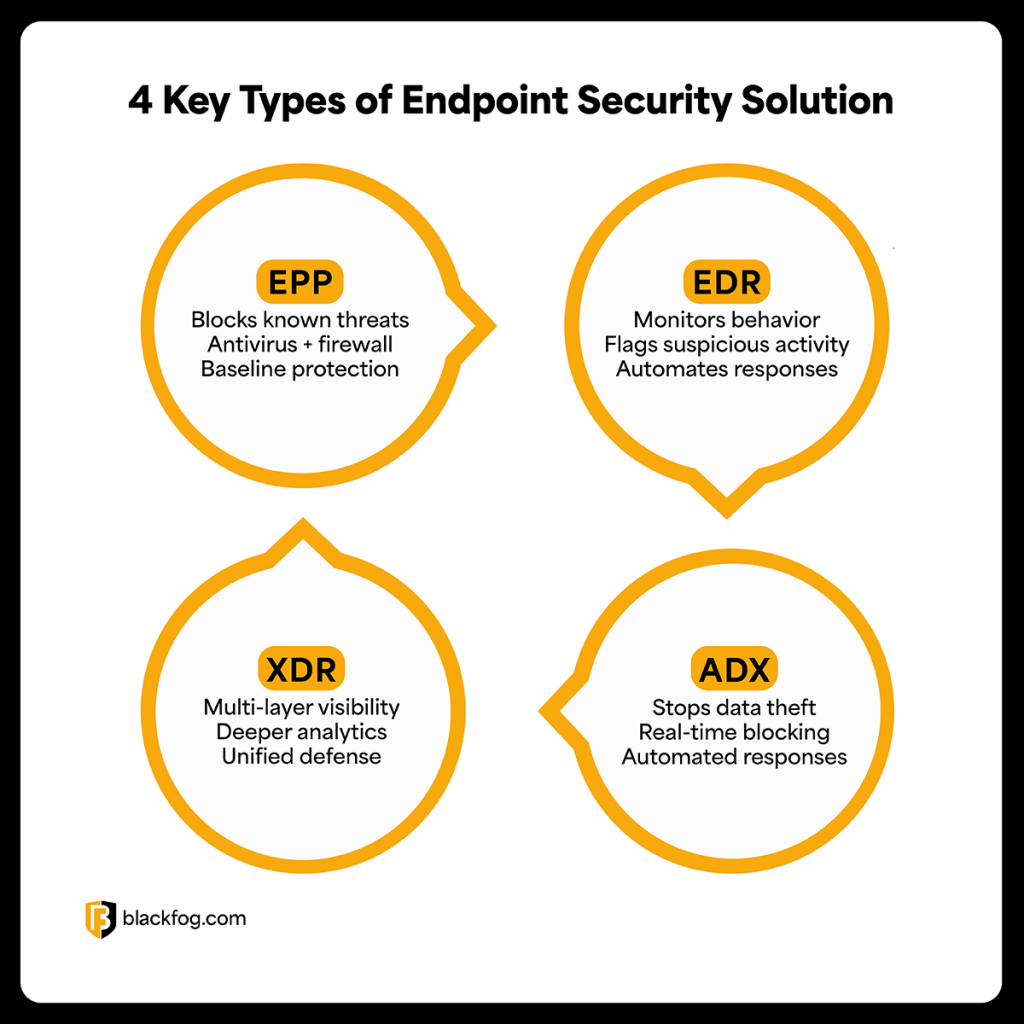 4 Key Types of Endpoint Security Solution

EPP
Blocks known threats
Antivirus + firewall
Baseline protection

EDR
Monitors behavior
Flags suspicious activity
Automates responses

XDR
Multi-layer visibility
Deeper analytics
Unified defense

ADX
Stops data theft
Real-time blocking
Automated responses

blackfog.com